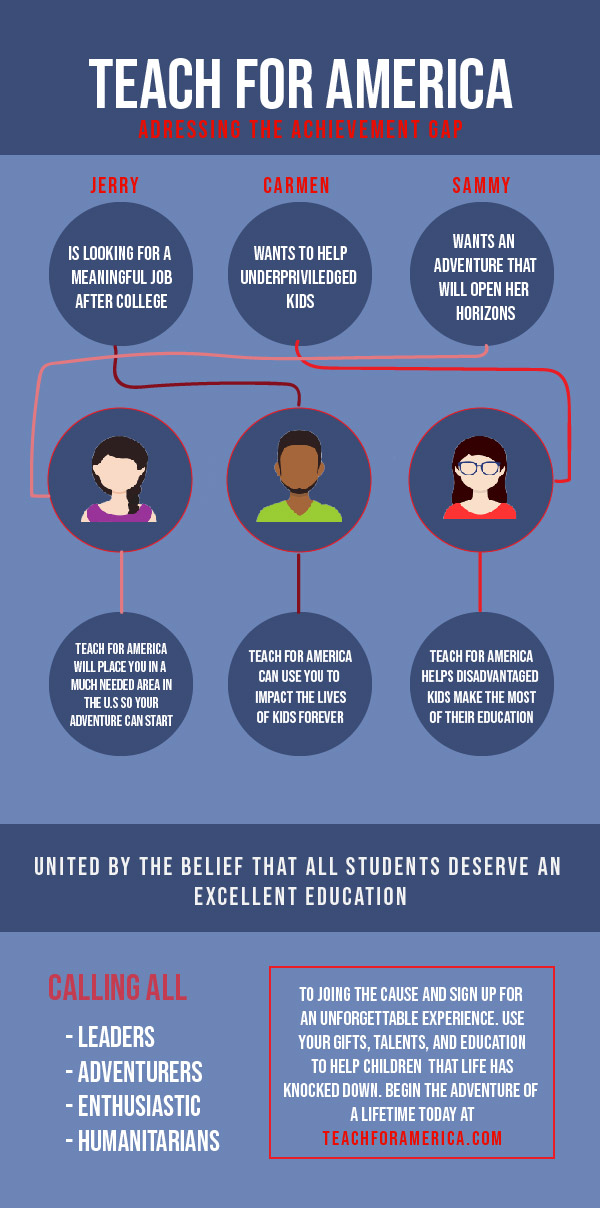 TEACH FOR AMERICA
ADRESSING THE ACHIEVEMENT GAP

JERRY
IS LOOKING FOR A MEANINGFUL JOB AFTER COLLEGE

CARMEN
WANTS TO HELP UNDERPRIVILEDGED KIDS

SAMMY
WANTS AN ADVENTURE THAT WILL OPEN HER HORIZONS

TEACH FOR AMERICA WILL PLACE YOU IN A MUCH NEEDED AREA IN THE U.S SO YOUR ADVENTURE CAN START

TEACH FOR AMERICA CAN USE YOU TO IMPACT THE LIVES OF KIDS FOREVER

TEACH FOR AMERICA HELPS DISADVANTAGED KIDS MAKE THE MOST OF THEIR EDUCATION

UNITED BY THE BELIEF THAT ALL STUDENTS DESERVE AN EXCELLENT EDUCATION

CALLING ALL
- LEADERS
- ADVENTURERS
- ENTHUSIASTIC
- HUMANITARIANS

TO JOINING THE CAUSE AND SIGN UP FOR AN UNFORGETTABLE EXPERIENCE. USE YOUR GIFTS, TALENTS, AND EDUCATION TO HELP CHILDREN THAT LIFE HAS KNOCKED DOWN. BEGIN THE ADVENTURE OF A LIFETIME TODAY AT TEACHFORAMERICA.COM